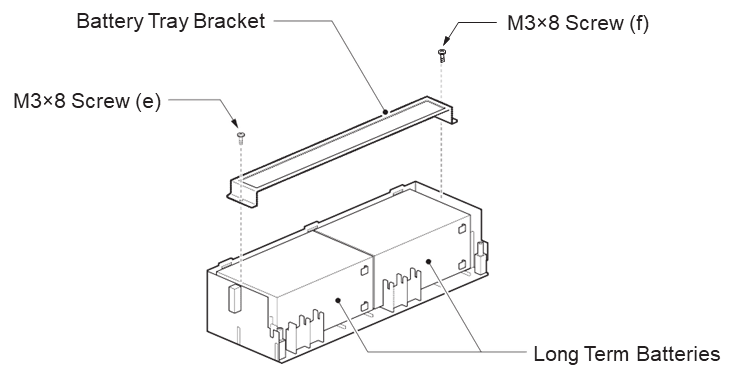 Battery Tray Bracket

M3×8 Screw (f)

M3×8 Screw (e)

Long Term Batteries